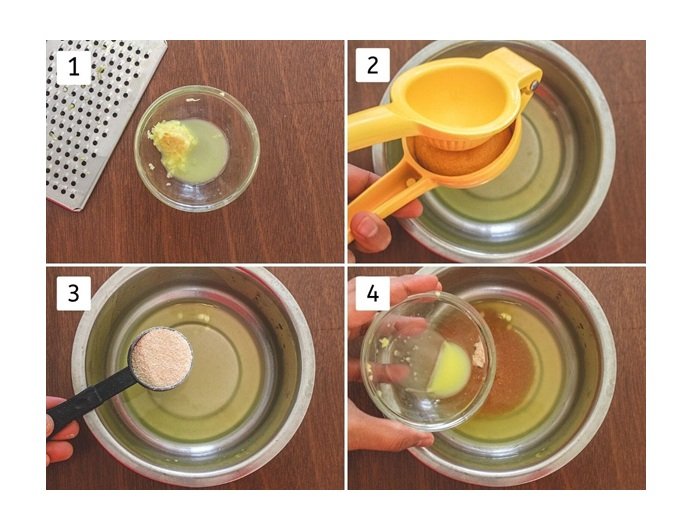 1

2

3

4